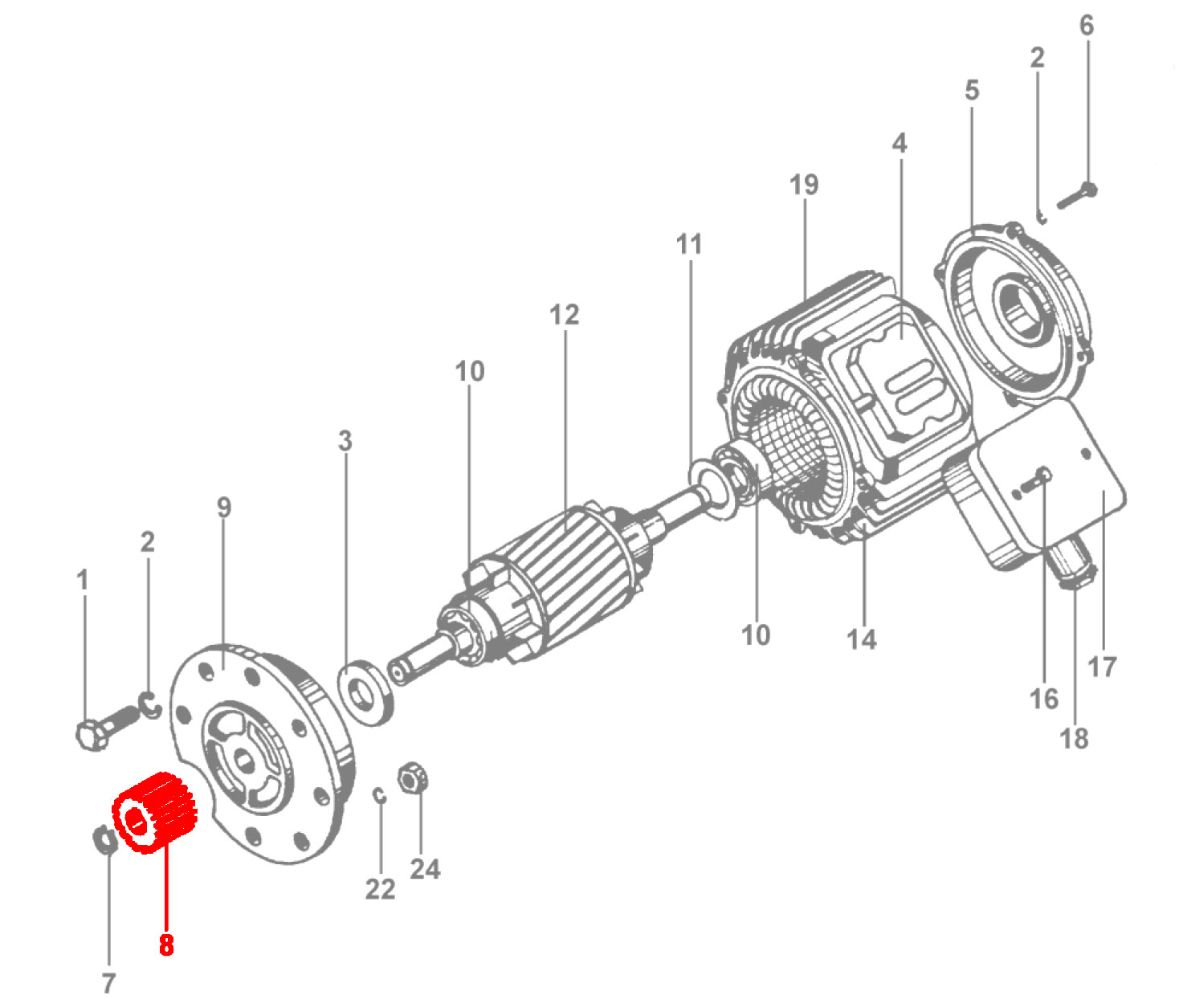 6
2
5
4
19
11
12
10
3
9
2
1
10
14
17
16
18
22
24
8
7